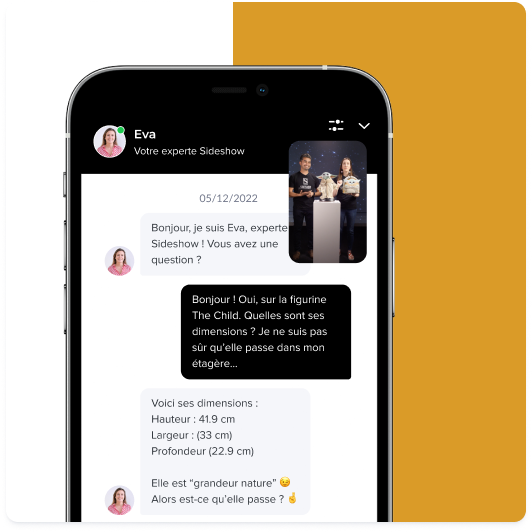 Eva
Votre experte Sideshow

05/12/2022

Bonjour, je suis Eva, experte Sideshow ! Vous avez une question ?

Bonjour ! Oui, sur la figurine The Child. Quelles sont ses dimensions ? Je ne suis pas sûr qu'elle passe dans mon étagère...

Voici ses dimensions :
Hauteur : 41.9 cm
Largeur : (33 cm)
Profondeur (22.9 cm)

Elle est "grandeur nature" 😉
Alors est-ce qu'elle passe ? 🤞